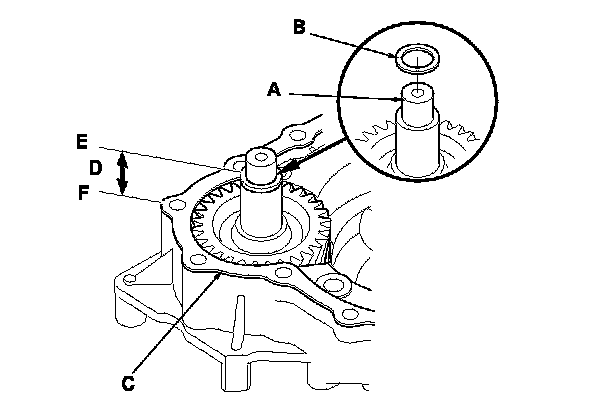 B
A
E
D
F
C