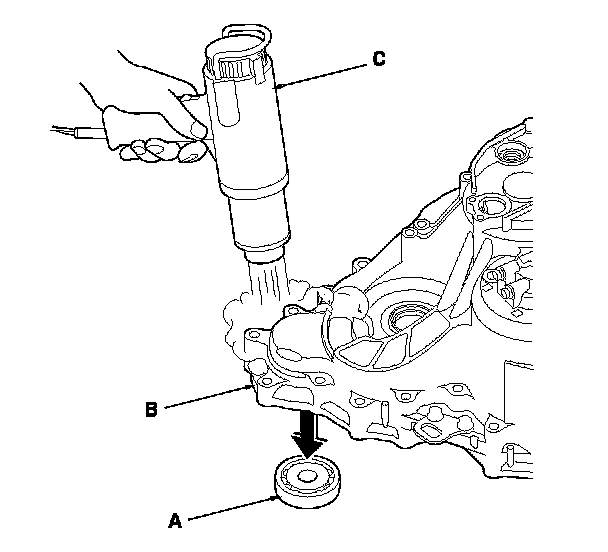 C

B

A