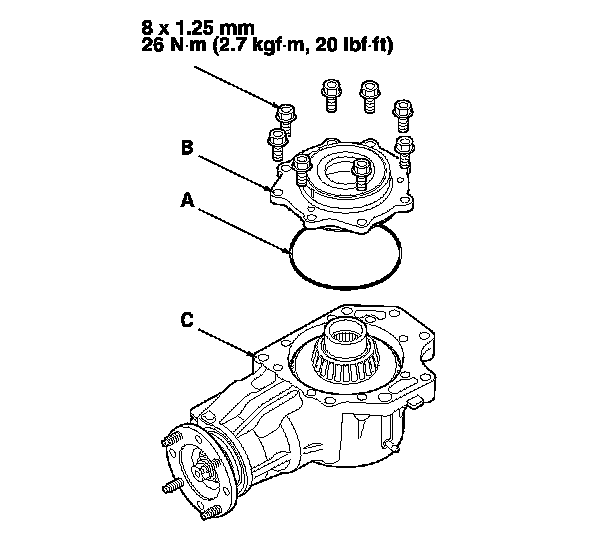 8 x 1.25 mm
26 N·m (2.7 kgf·m, 20 lbf·ft)

B

A

C