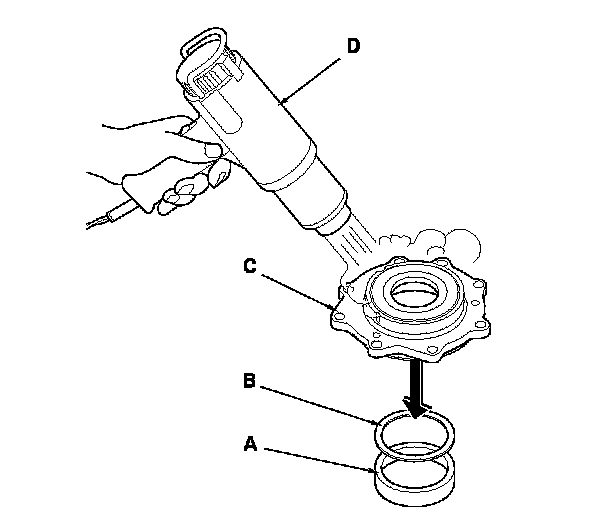 D
C
B
A