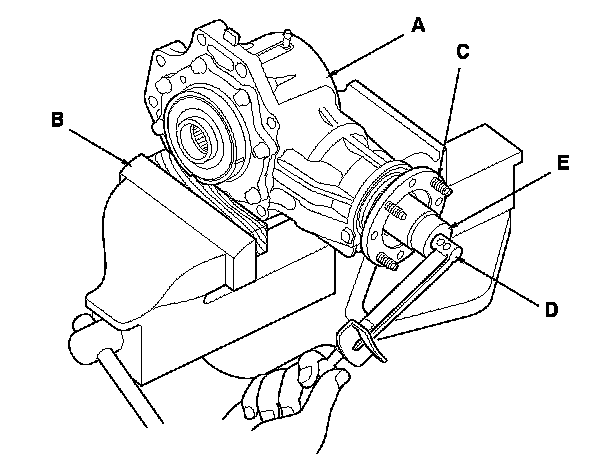 A
C
B
E
D