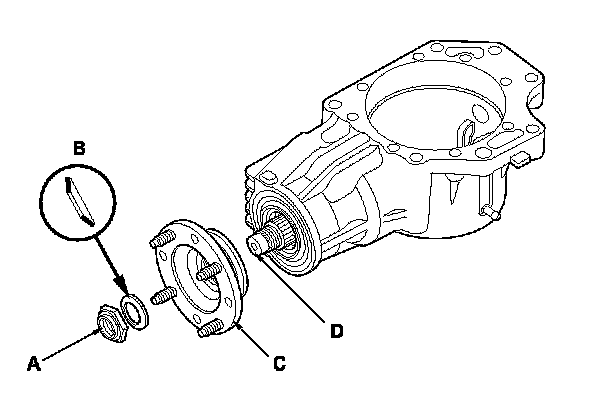 B

D

A

C