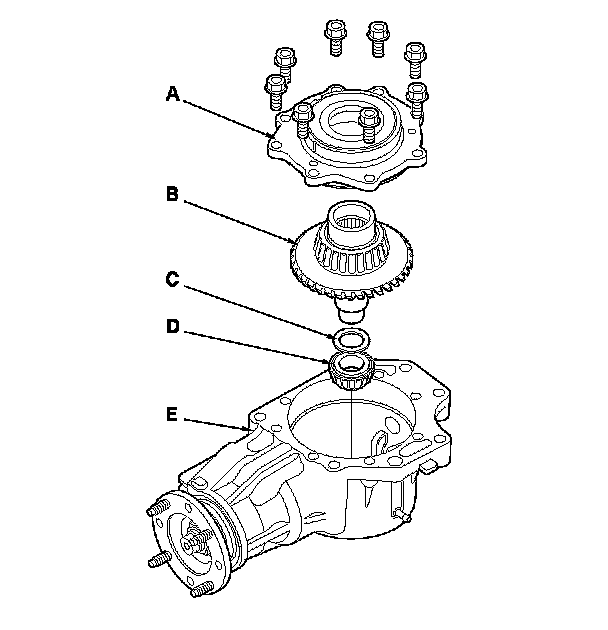 A
B
C
D
E