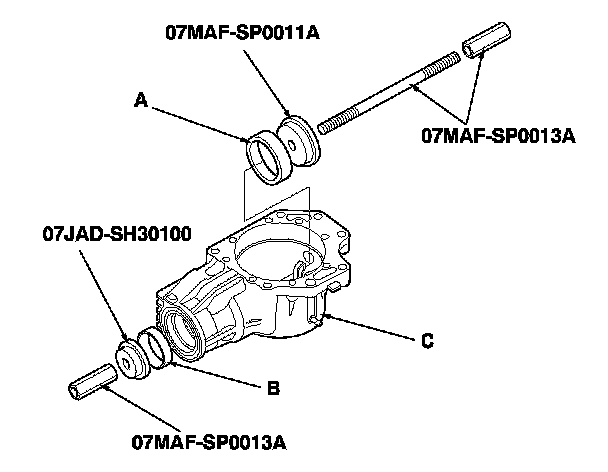 07MAF-SP0011A

A

07MAF-SP0013A

07JAD-SH30100

C

B

07MAF-SP0013A