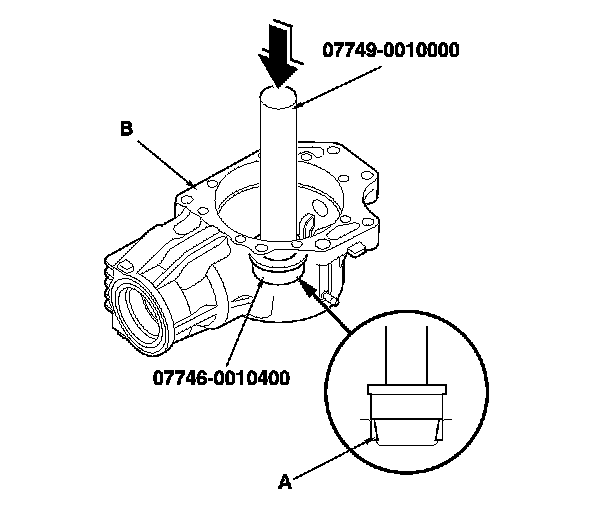 07749-0010000

B

07746-0010400

A