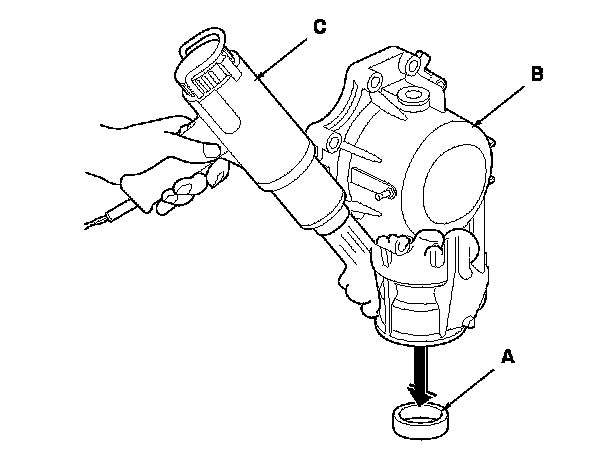 C
B
A