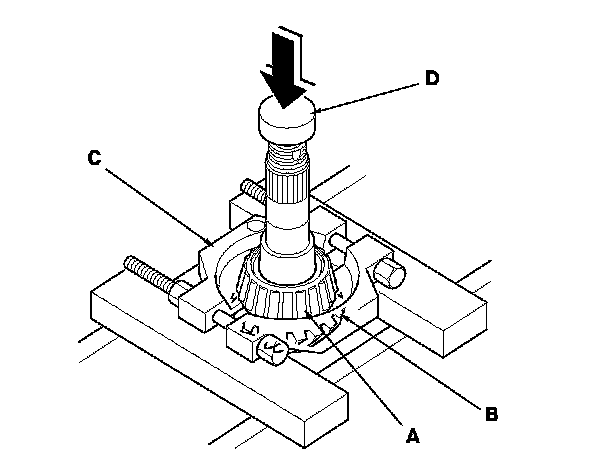 D
C
B
A