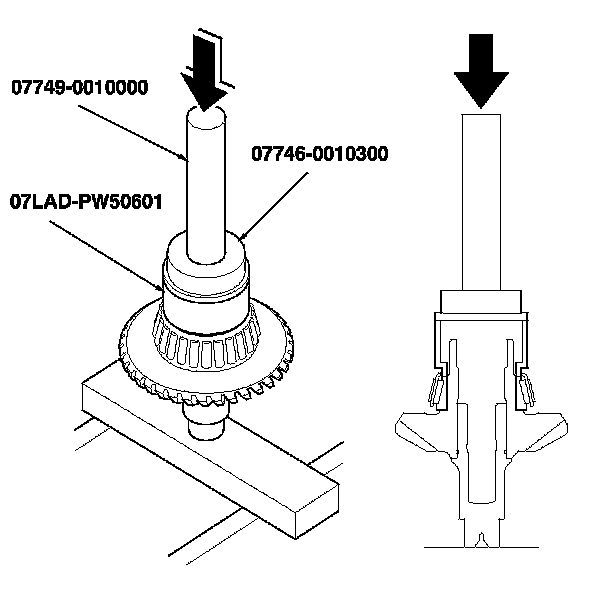 07749-0010000

07746-0010300

07LAD-PW50601