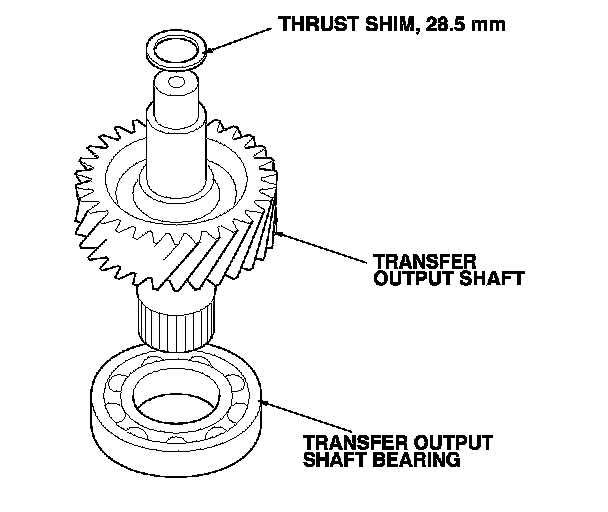 THRUST SHIM, 28.5 mm

TRANSFER OUTPUT SHAFT

TRANSFER OUTPUT SHAFT BEARING