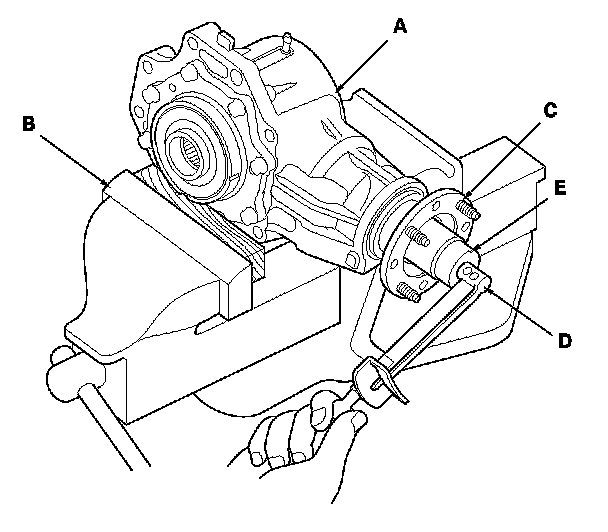 A
B
C
E
D