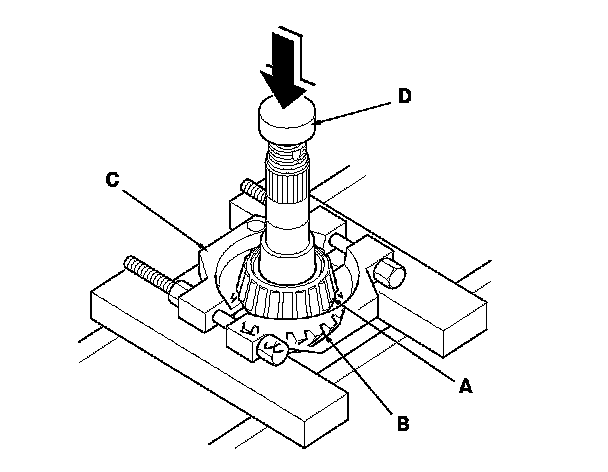 D

C

A

B