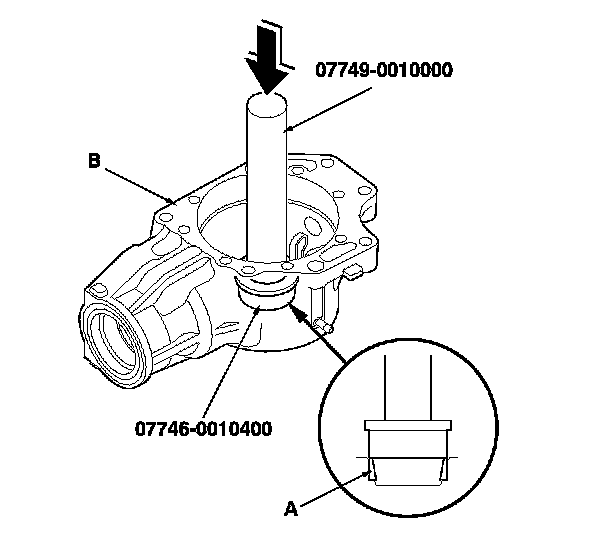 07749-0010000

B

07746-0010400

A