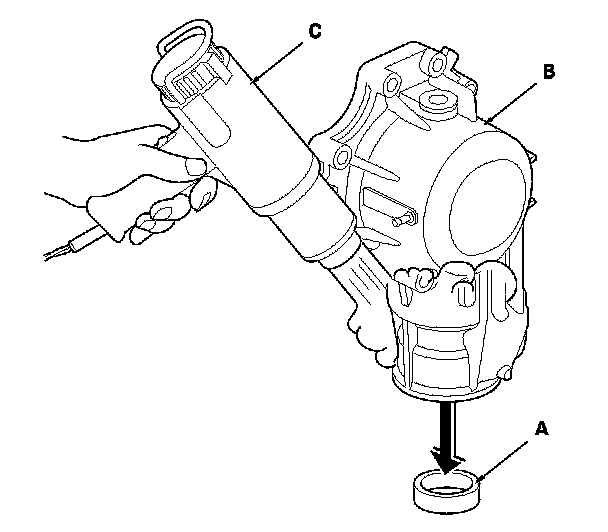 C
B
A