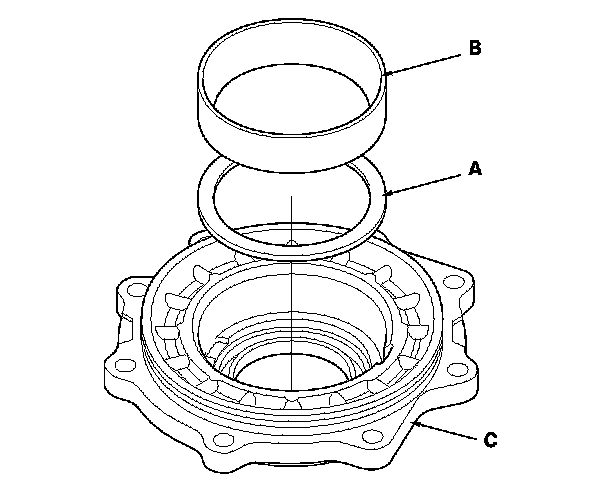 B

A

C