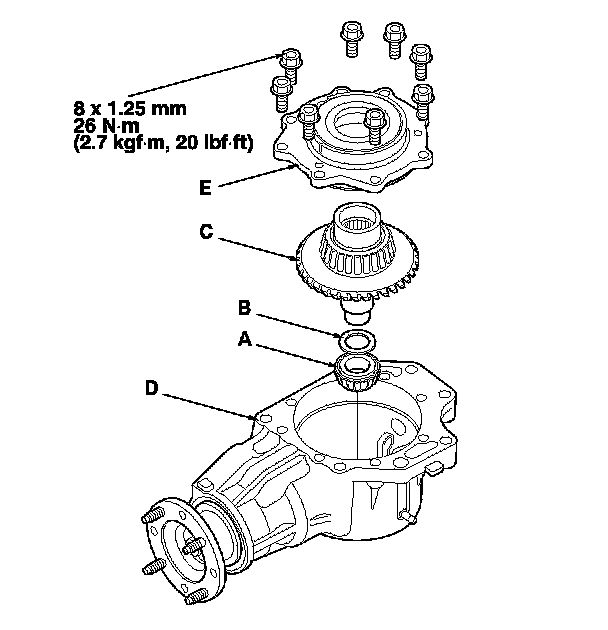 8 x 1.25 mm
26 N·m
(2.7 kgf·m, 20 lbf·ft)

E

C

B

A

D