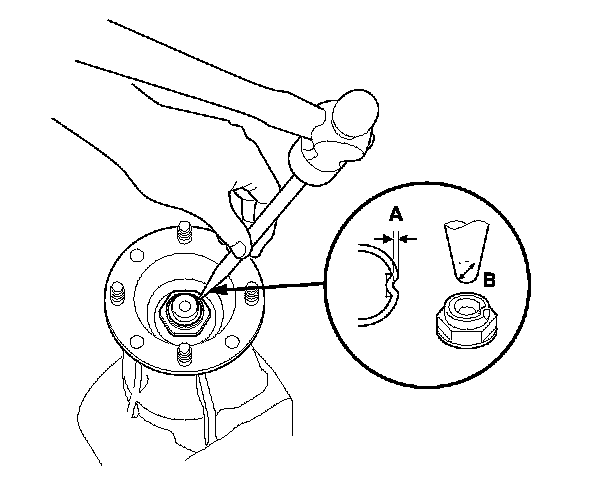 A
B