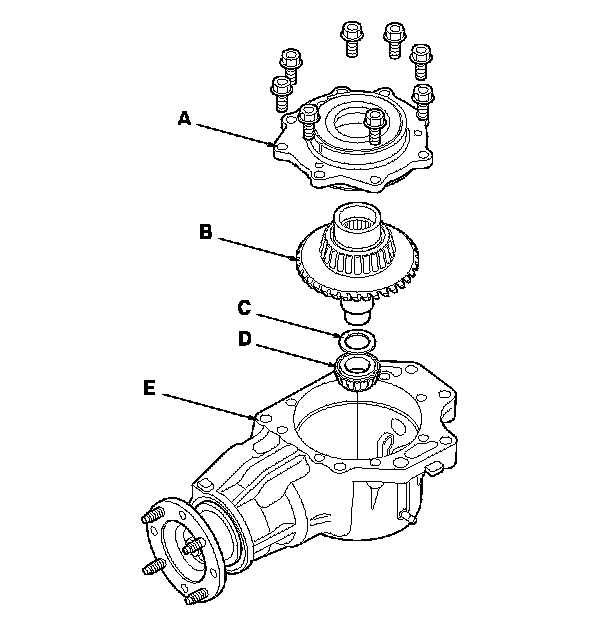 A
B
C
D
E