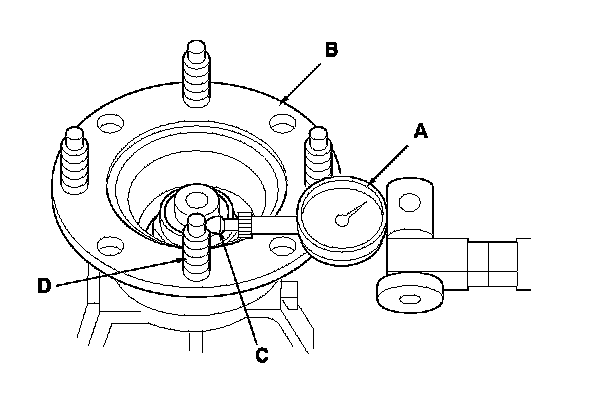 B
A
D
C