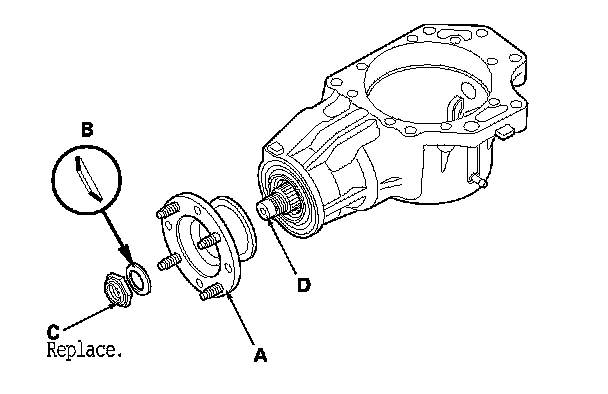 B

D

C
Replace.

A