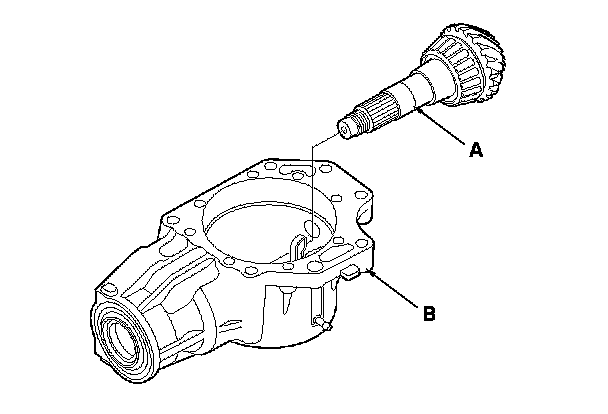 A

B