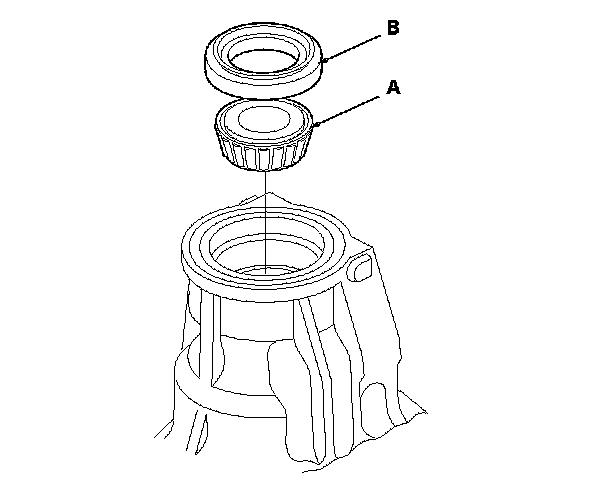 B
A