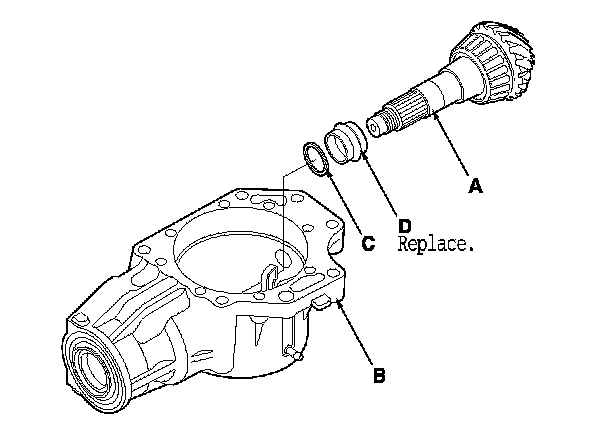 A

D
Replace.

C

B