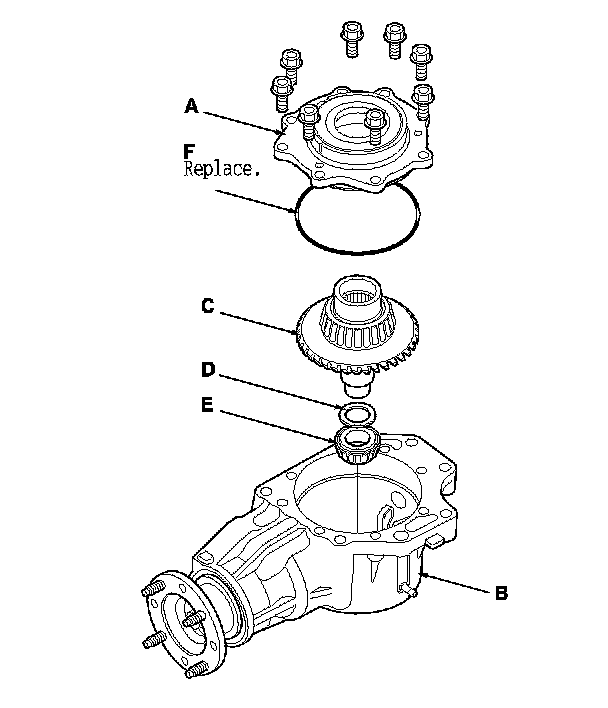 A

F
Replace.

C

D

E

B