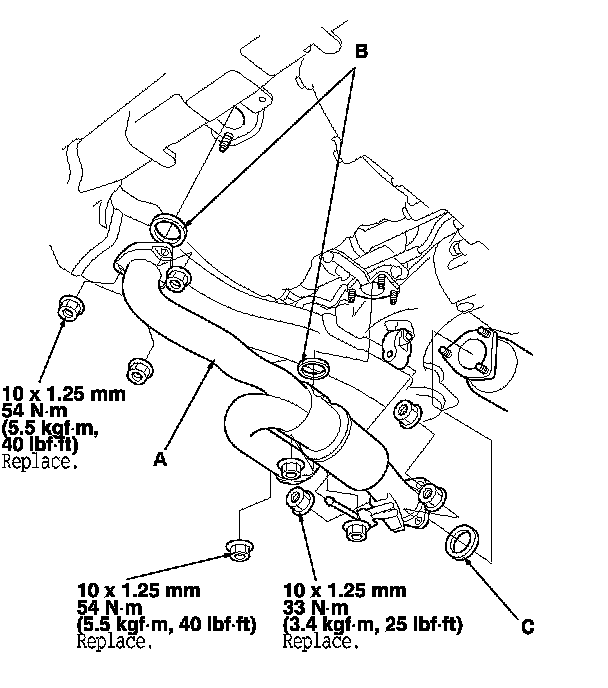 B

10 x 1.25 mm
54 N·m
(5.5 kgf·m,
40 lbf·ft)
Replace.

A

10 x 1.25 mm
54 N·m
(5.5 kgf·m, 40 lbf·ft)
Replace.

10 x 1.25 mm
33 N·m
(3.4 kgf·m, 25 lbf·ft)
Replace.

C