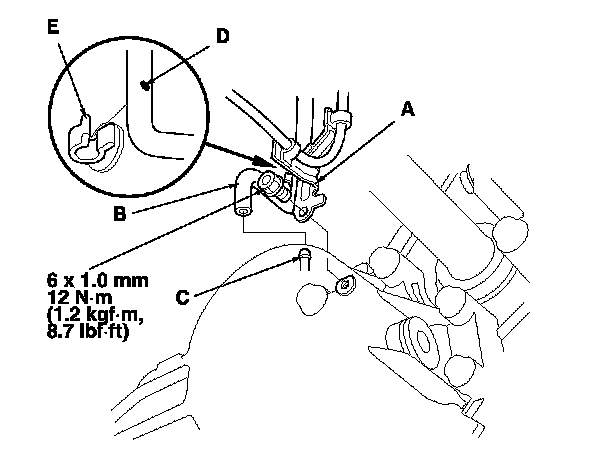 E
D
A
B
6 x 1.0 mm
12 N·m
(1.2 kgf·m,
8.7 lbf·ft)
C