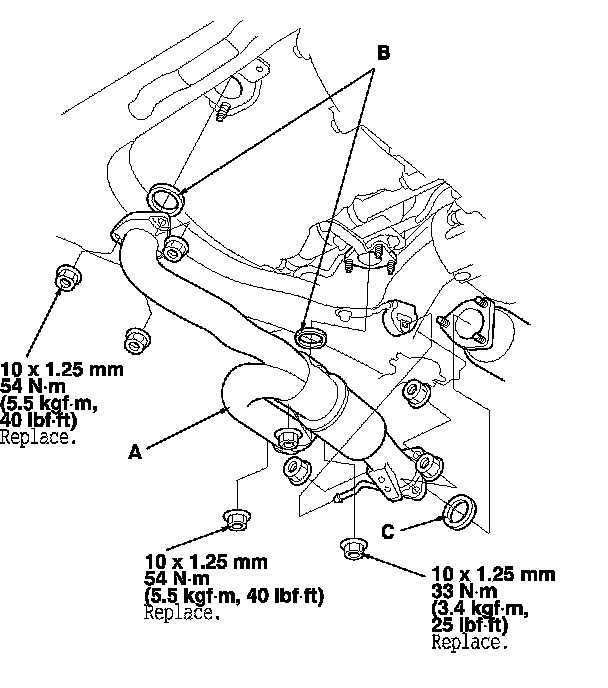 B

10 x 1.25 mm
54 N·m
(5.5 kgf·m,
40 lbf·ft)
Replace.

A

10 x 1.25 mm
54 N·m
(5.5 kgf·m, 40 lbf·ft)
Replace.

C

10 x 1.25 mm
33 N·m
(3.4 kgf·m,
25 lbf·ft)
Replace.