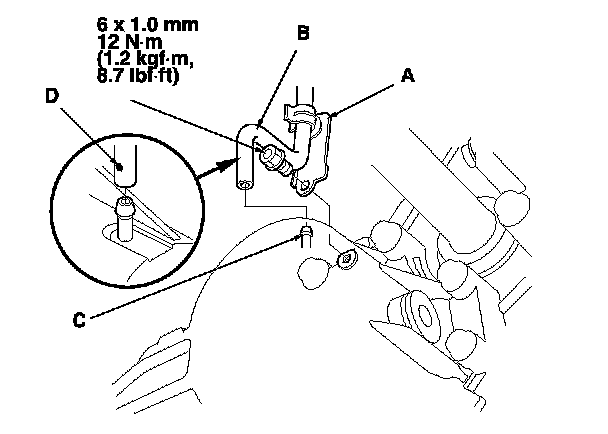 6 x 1.0 mm
12 N·m
(1.2 kgf·m,
8.7 lbf·ft)

B

A

D

C