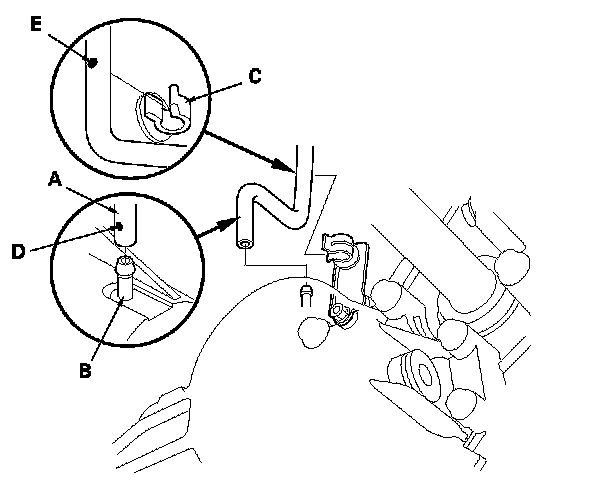 E
C
A
D
B