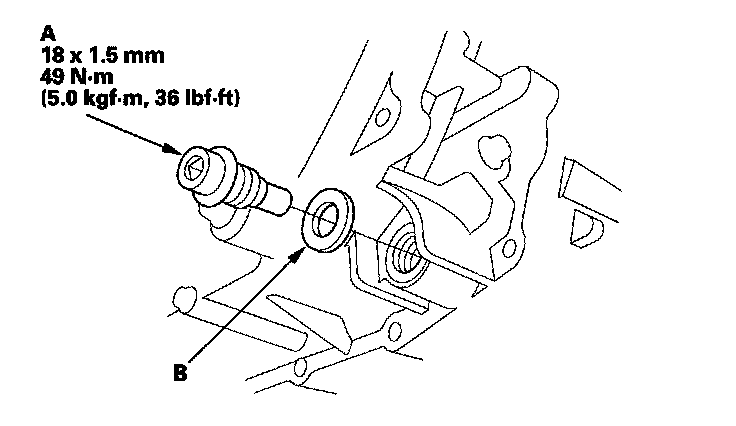 A
18 x 1.5 mm
49 N·m
(5.0 kgf·m, 36 lbf·ft)

B