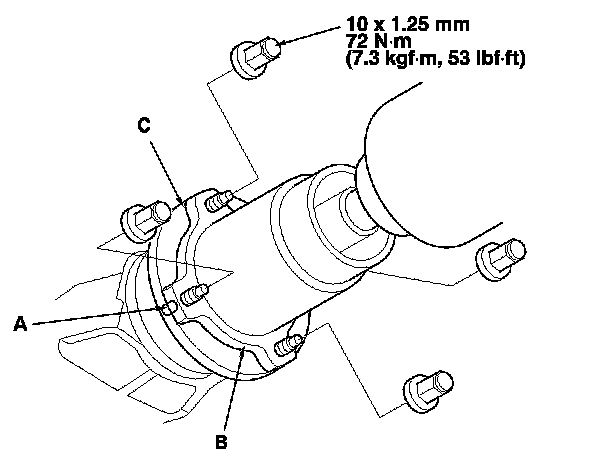 10 x 1.25 mm
72 N·m
(7.3 kgf·m, 53 lbf·ft)

C

A

B