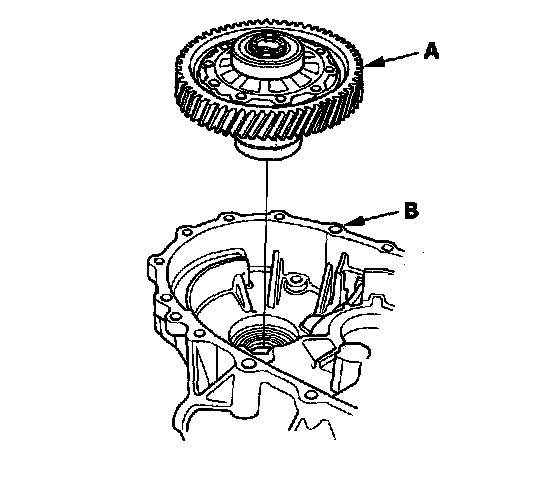 A

B