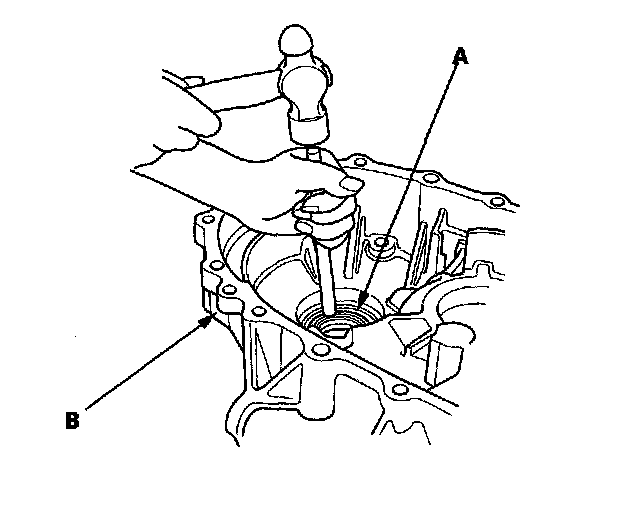 A

B