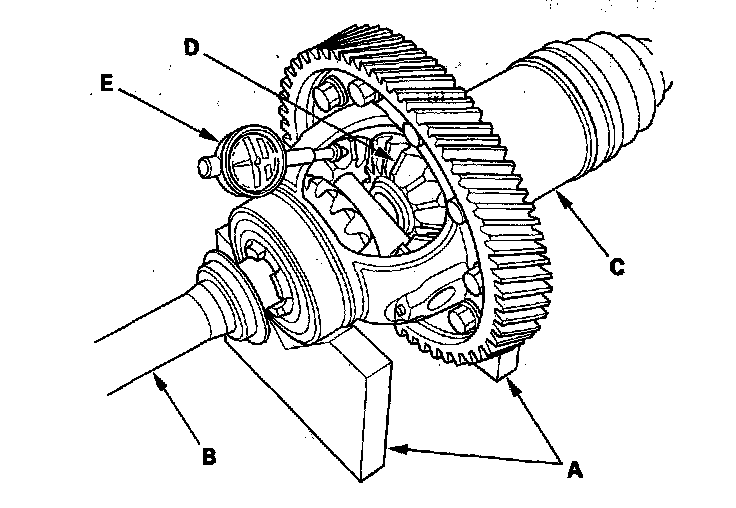 D
E
C
B
A