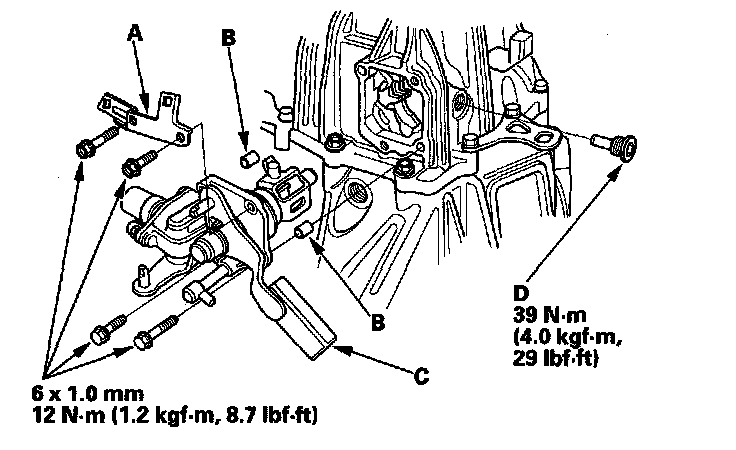 A

B

B

C

D
39 N·m
(4.0 kgf·m,
29 lbf·ft)

6 x 1.0 mm
12 N·m (1.2 kgf·m, 8.7 lbf·ft)