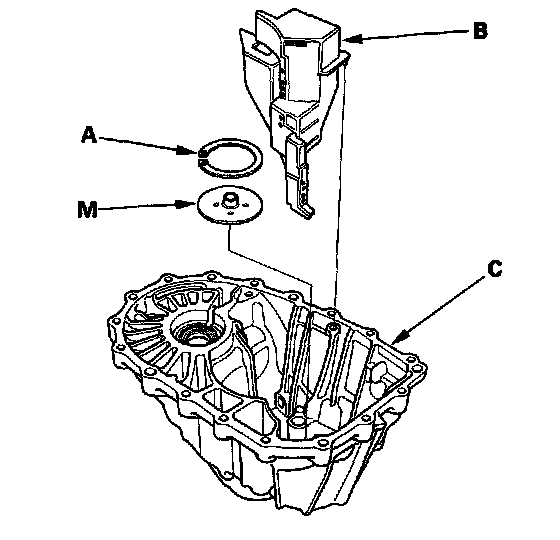 B
A
M
C