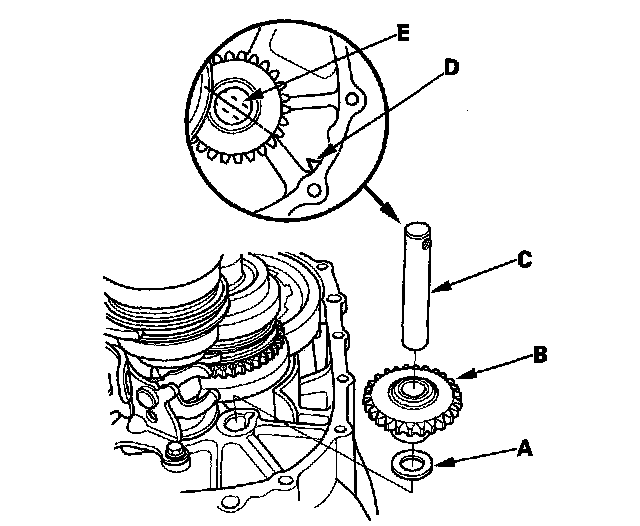 E
D
C
B
A