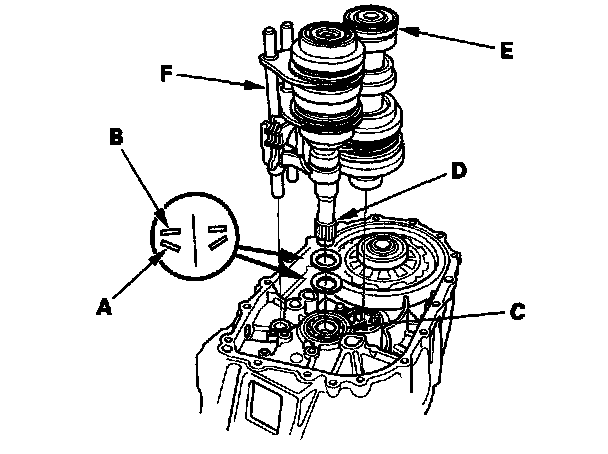 E
F
B
D
A
C