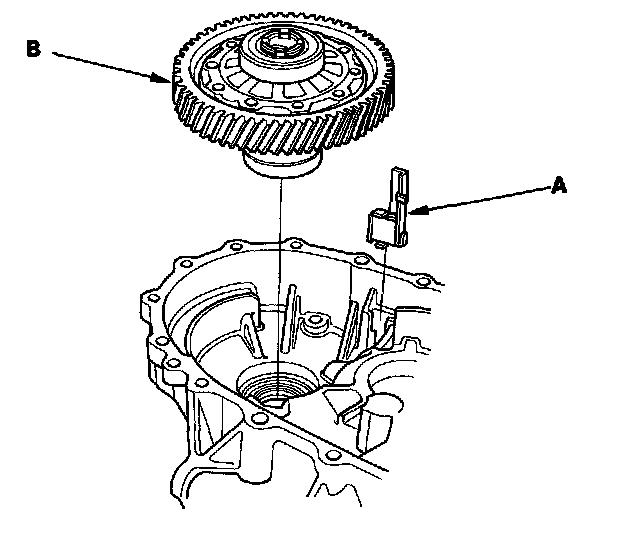 B

A