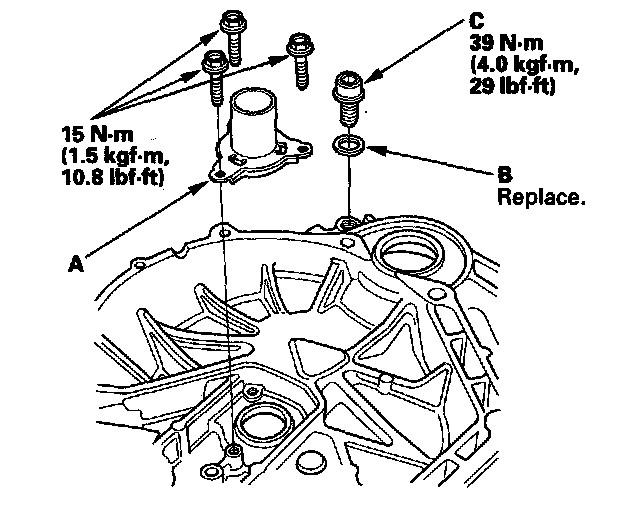 C
39 N·m
(4.0 kgf·m,
29 lbf·ft)

15 N·m
(1.5 kgf·m,
10.8 lbf·ft)

B
Replace.

A