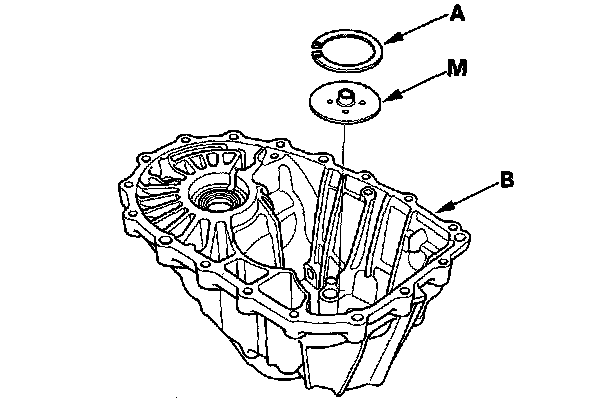 A
M
B