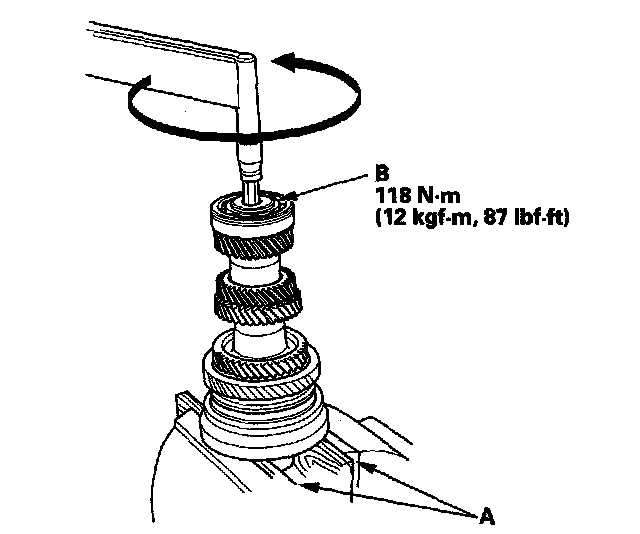 B
118 N·m
(12 kgf·m, 87 lbf·ft)

A