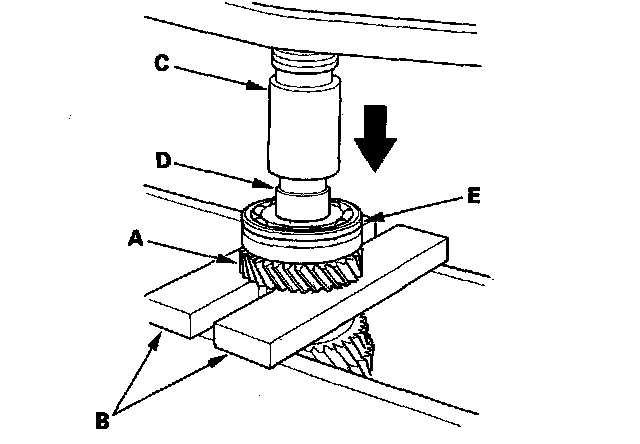 C
D
E
A
B