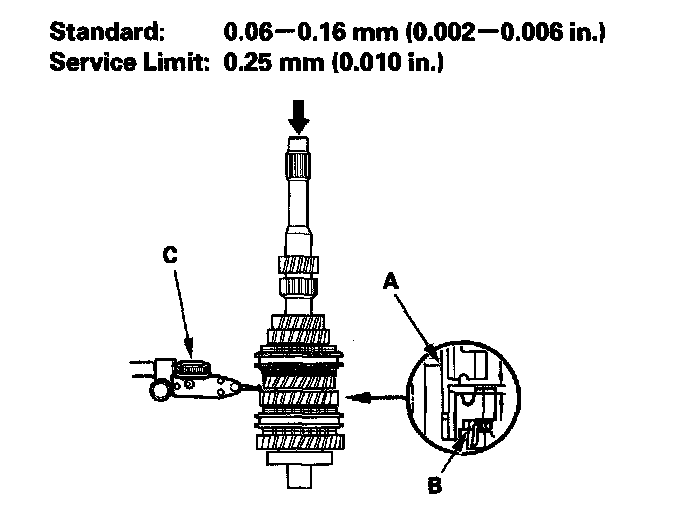 Standard: 0.06—0.16 mm (0.002—0.006 in.)
Service Limit: 0.25 mm (0.010 in.)

C

A

B