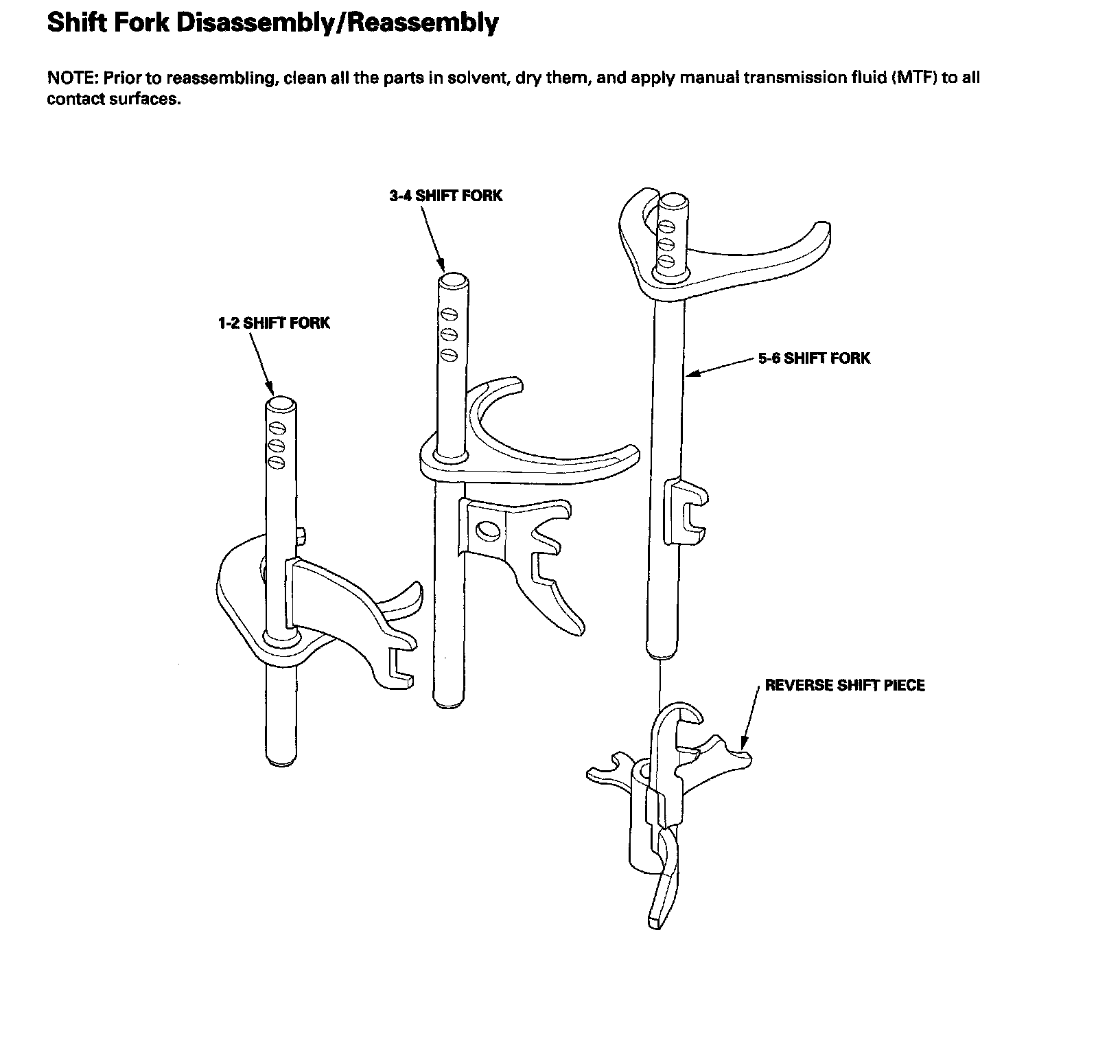 Shift Fork Disassembly/Reassembly

NOTE: Prior to reassembling, clean all the parts in solvent, dry them, and apply manual transmission fluid (MTF) to all contact surfaces.

3-4 SHIFT FORK

1-2 SHIFT FORK

5-6 SHIFT FORK

REVERSE SHIFT PIECE