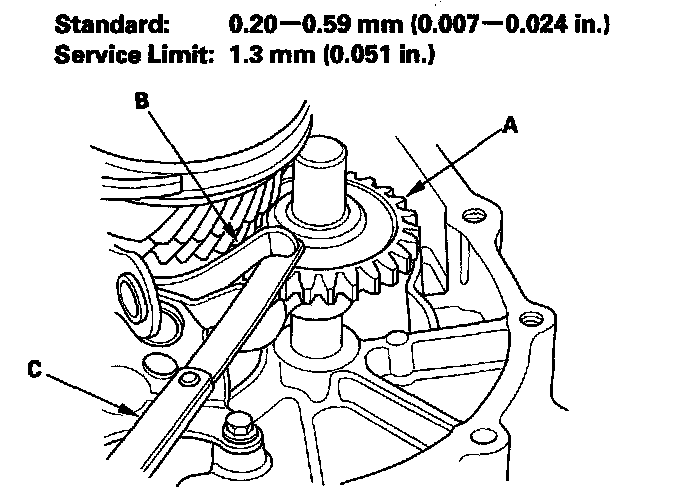 Standard: 0.20—0.59 mm (0.007—0.024 in.)
Service Limit: 1.3 mm (0.051 in.)

B

A

C