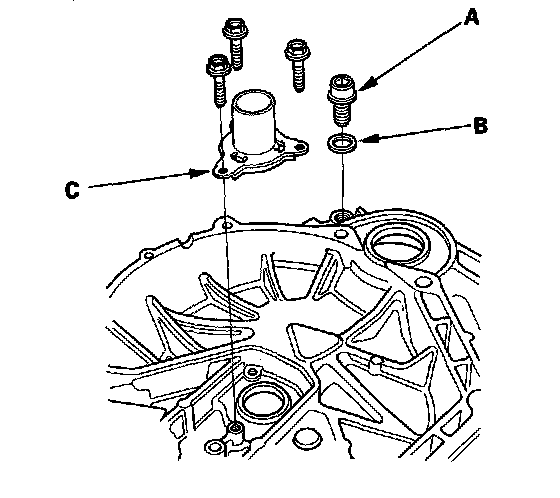 A
B
C